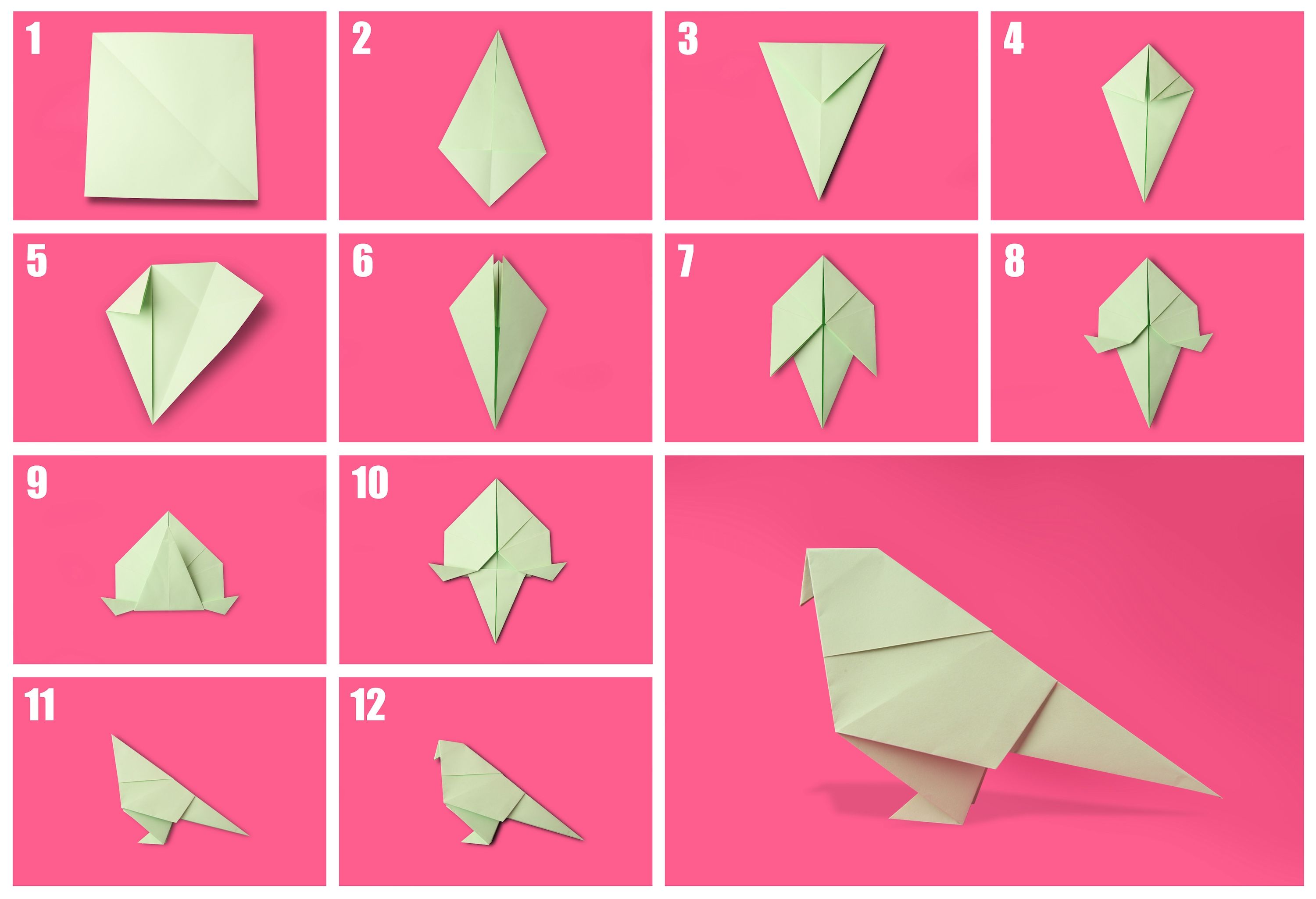 1

2

3

4

5

6

7

8

9

10

11

12