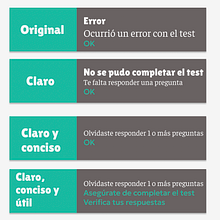 Original

Error
Ocurrió un error con el test
OK

Claro

No se pudo completar el test
Te falta responder una pregunta
OK

Claro y conciso

Olvidaste responder 1 o más preguntas
OK

Claro, conciso y útil

Olvidaste responder 1 o más preguntas
Asegúrate de completar el test
Verifica tus respuestas