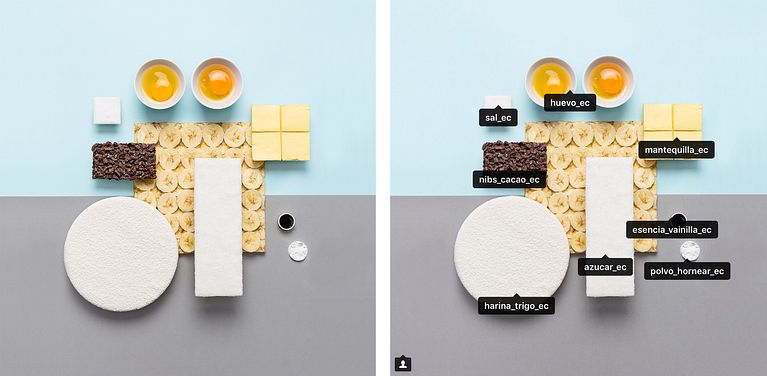 huevo_ec

sal_ec

mantequilla_ec

nibs_cacao_ec

esencia_vainilla_ec

azucar_ec

polvo_hornear_ec

harina_trigo_ec