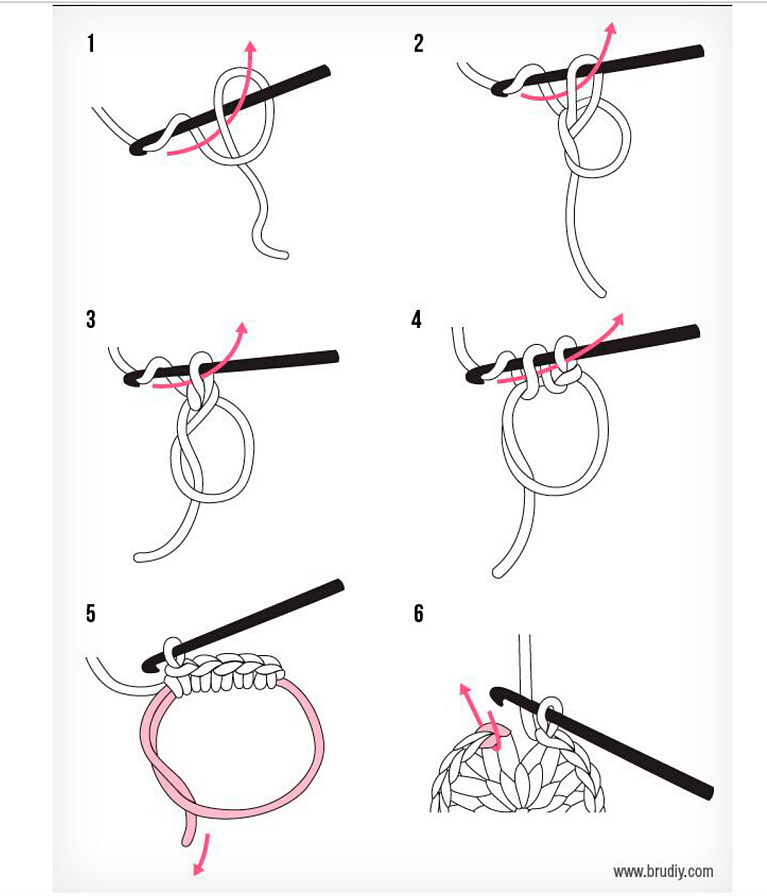 1

2

3

4

5

6

www.brudiy.com