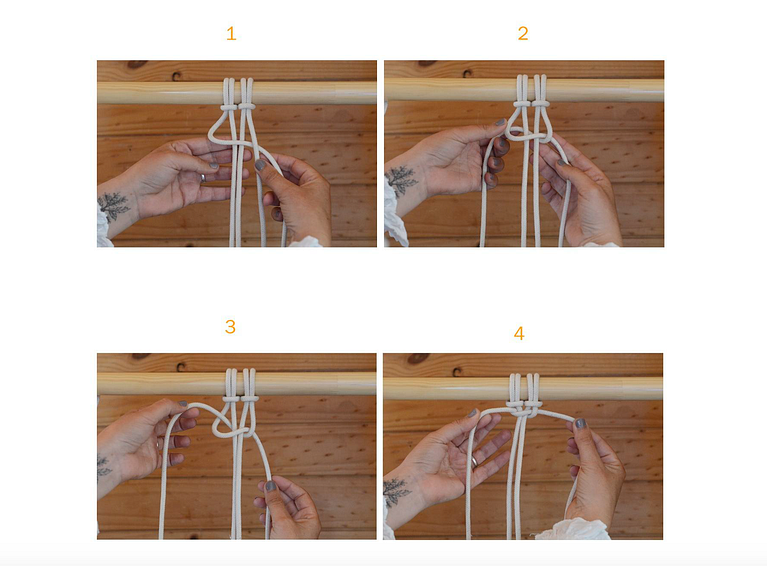 1

2

3

4