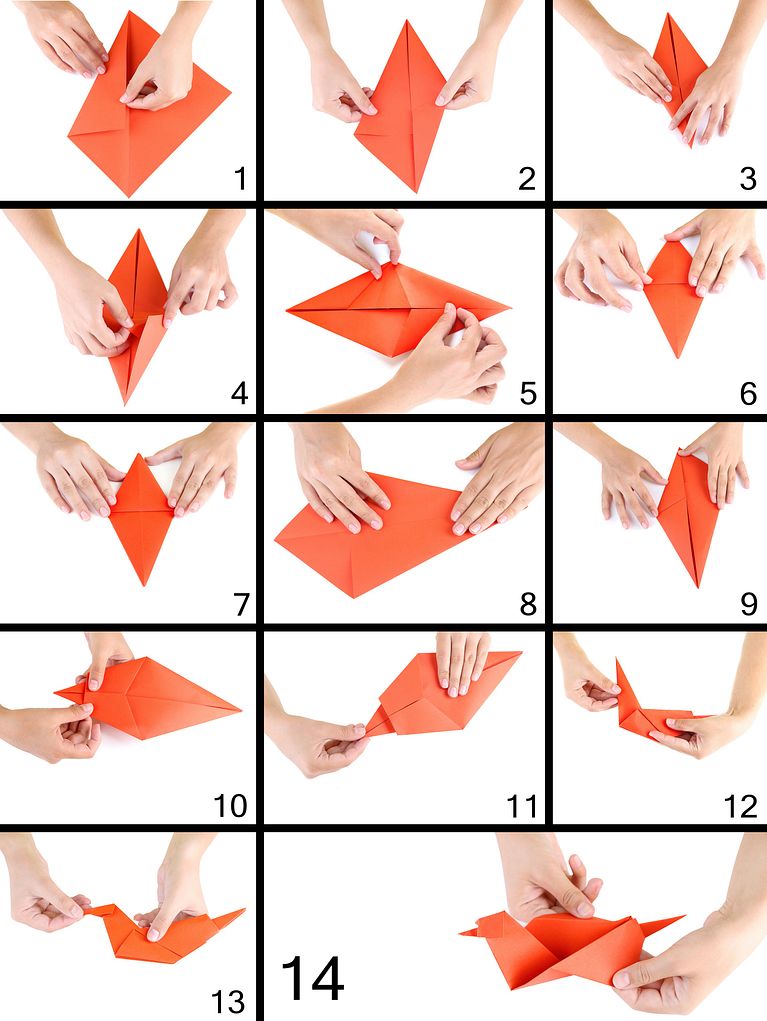 1
2
3
4
5
6
7
8
9
10
11
12
13
14