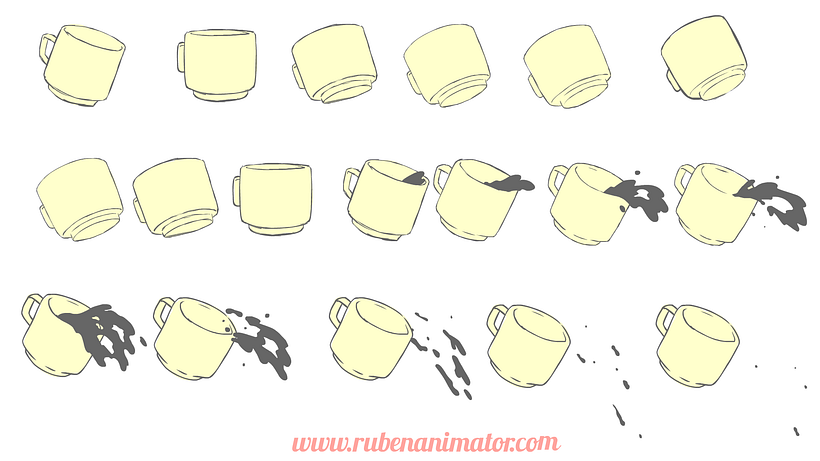 www.rubenanimator.com