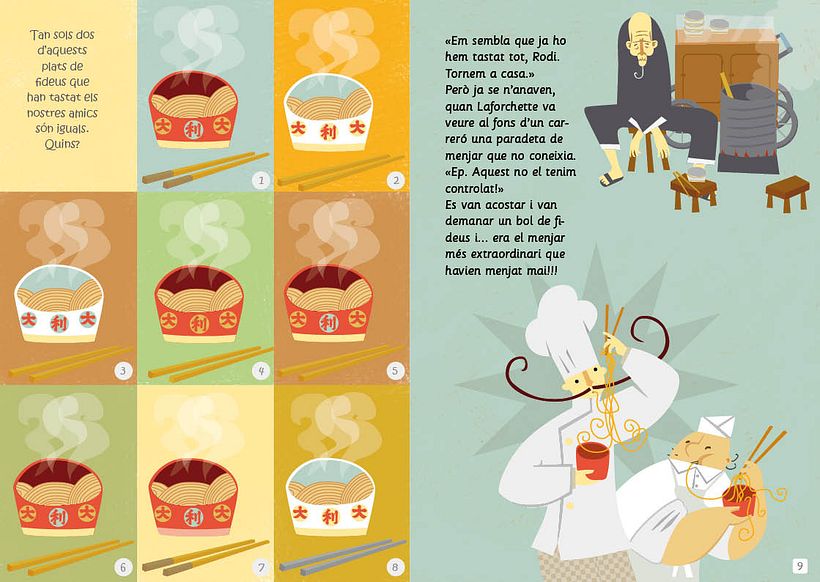 Tan sols dos d'aquests plats de fideus que han tastat els nostres amics són iguals. Quins?

大 利 大

1

大 利 大

2

大 利 大

3

大 利 大

4

大 利 大

5

大 利 大

6

大 利 大

7

大 利 大

8

«Em sembla que ja ho hem tastat tot, Rodi. Tornem a casa.»
Però ja se n'anaven, quan Laforchette va veure al fons d'un carreró una paradeta de menjar que no coneixia.
«Ep. Aquest no el tenim controlat!»
Es van acostar i van demanar un bol de fideus i... era el menjar més extraordinari que havien menjat mai!!!

9