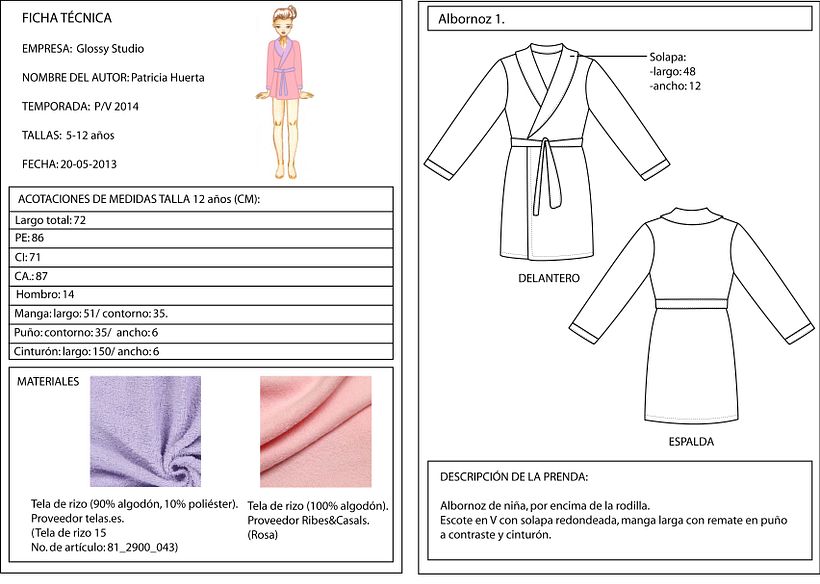 FICHA TÉCNICA

EMPRESA: Glossy Studio

NOMBRE DEL AUTOR: Patricia Huerta

TEMPORADA: P/V 2014

TALLAS: 5-12 años

FECHA: 20-05-2013

| ACOTACIONES DE MEDIDAS TALLA 12 años (CM): |
|---|
| Largo total: 72 |
| PE: 86 |
| CI: 71 |
| CA.: 87 |
| Hombro: 14 |
| Manga: largo: 51/ contorno: 35. |
| Puño: contorno: 35/ ancho: 6 |
| Cinturón: largo: 150/ ancho: 6 |

MATERIALES

Tela de rizo (90% algodón, 10% poliéster). Proveedor telas.es. (Tela de rizo 15 No. de artículo: 81_2900_043)

Tela de rizo (100% algodón). Proveedor Ribes&Casals. (Rosa)

Albornoz 1.

Solapa:
-largo: 48
-ancho: 12

DELANTERO

ESPALDA

DESCRIPCIÓN DE LA PRENDA:

Albornoz de niña, por encima de la rodilla.
Escote en V con solapa redondeada, manga larga con remate en puño a contraste y cinturón.