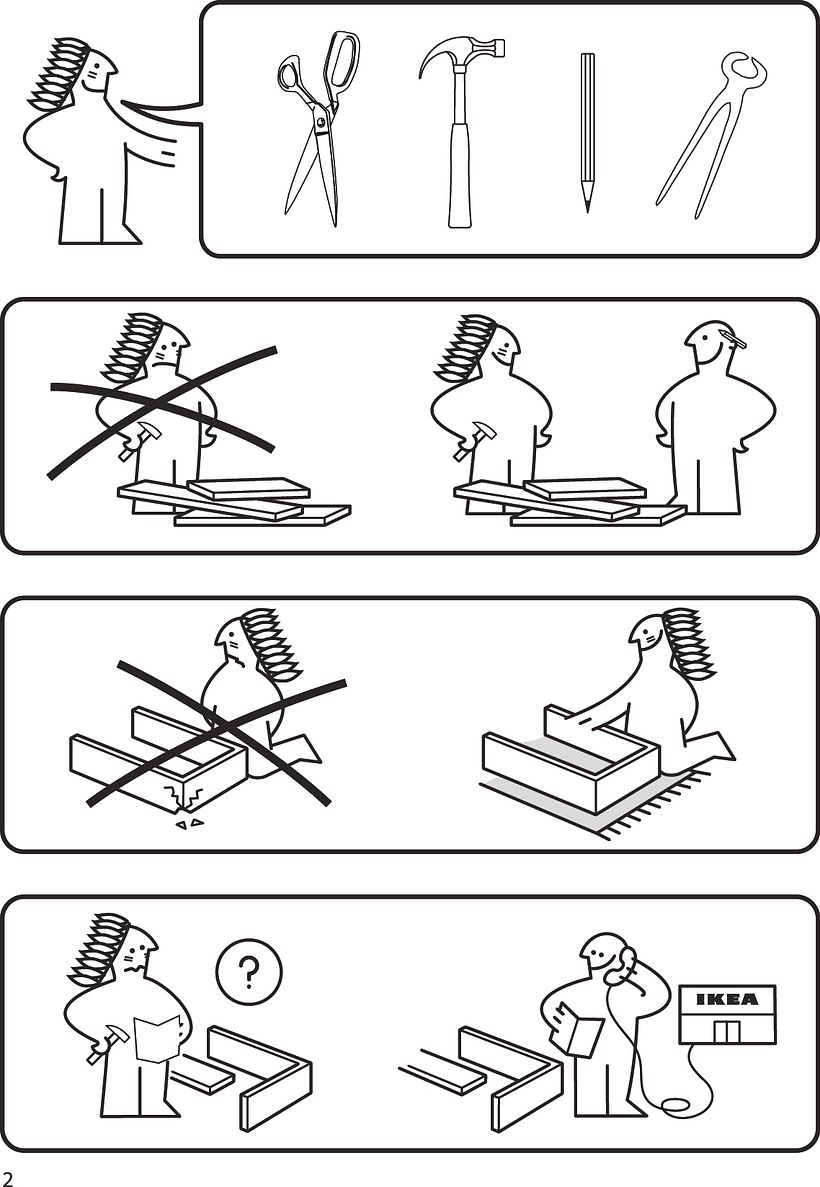 ?

IKEA

2