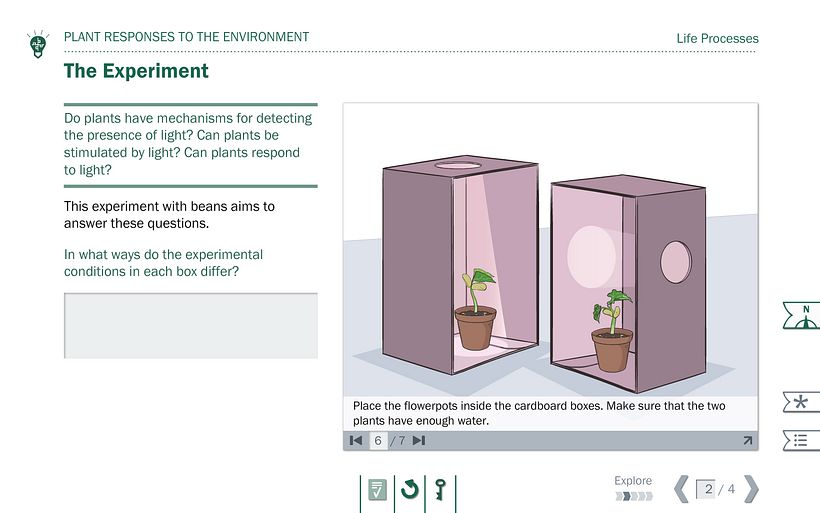 PLANT RESPONSES TO THE ENVIRONMENT

Life Processes

The Experiment

Do plants have mechanisms for detecting the presence of light? Can plants be stimulated by light? Can plants respond to light?

This experiment with beans aims to answer these questions.

In what ways do the experimental conditions in each box differ?

Place the flowerpots inside the cardboard boxes. Make sure that the two plants have enough water.

6 / 7

N

Explore

2 / 4