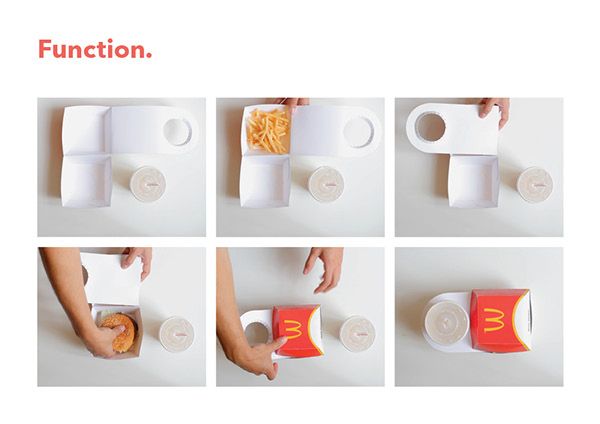 Function.