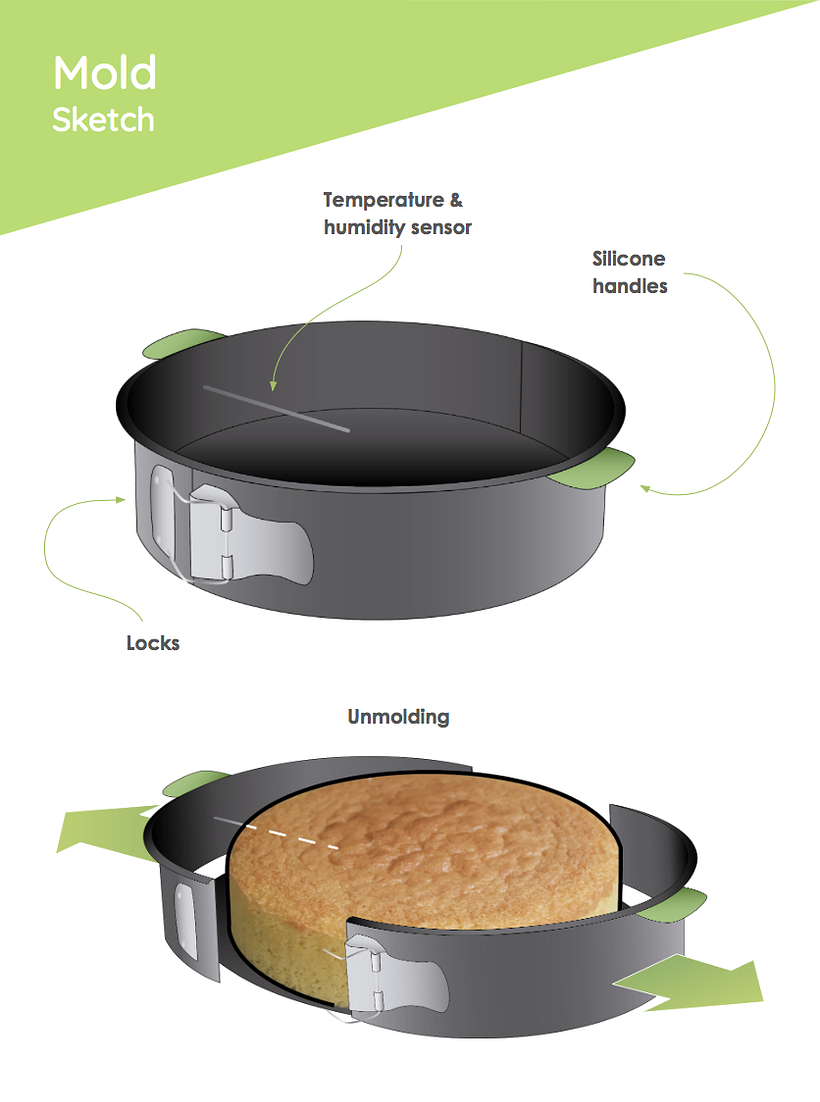 Mold
Sketch

Temperature & humidity sensor

Silicone handles

Locks

Unmolding