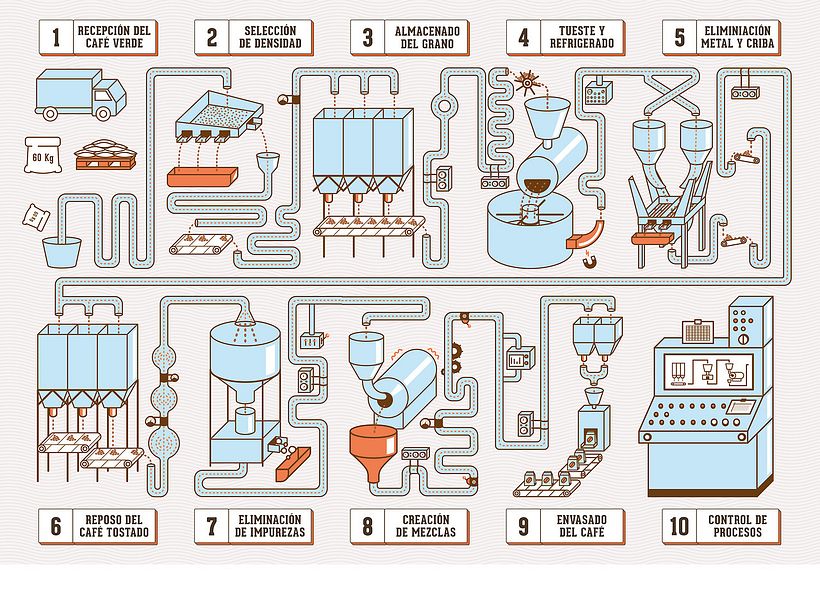 1 RECEPCIÓN DEL CAFÉ VERDE

2 SELECCIÓN DE DENSIDAD

3 ALMACENADO DEL GRANO

4 TUESTE Y REFRIGERADO

5 ELIMINIACIÓN METAL Y CRIBA

60 Kg

6 REPOSO DEL CAFÉ TOSTADO

7 ELIMINACIÓN DE IMPUREZAS

8 CREACIÓN DE MEZCLAS

9 ENVASADO DEL CAFÉ

10 CONTROL DE PROCESOS