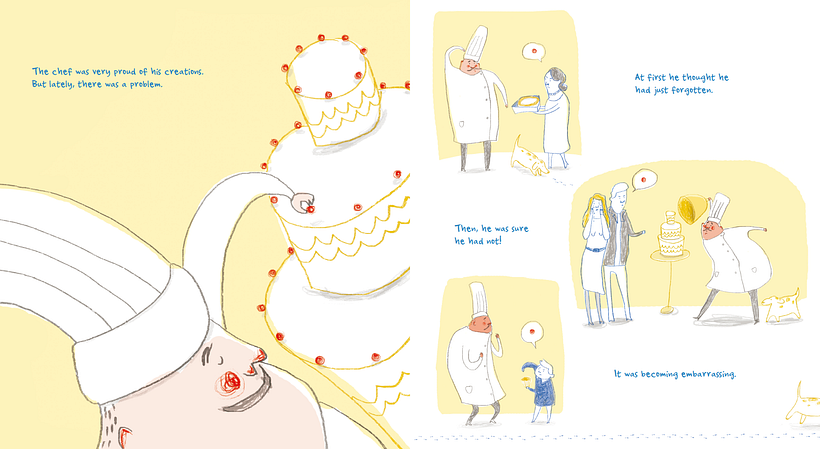 The chef was very proud of his creations. But lately, there was a problem.

At first he thought he had just forgotten.

Then, he was sure he had not!

It was becoming embarrassing.