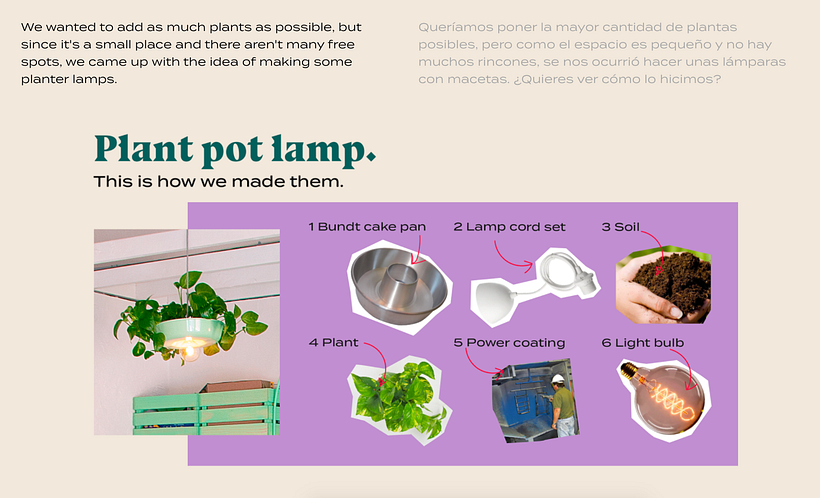 We wanted to add as much plants as possible, but since it's a small place and there aren't many free spots, we came up with the idea of making some planter lamps.

Queríamos poner la mayor cantidad de plantas posibles, pero como el espacio es pequeño y no hay muchos rincones, se nos ocurrió hacer unas lámparas con macetas. ¿Quieres ver cómo lo hicimos?

Plant pot lamp.

This is how we made them.

1 Bundt cake pan

2 Lamp cord set

3 Soil

4 Plant

5 Power coating

6 Light bulb