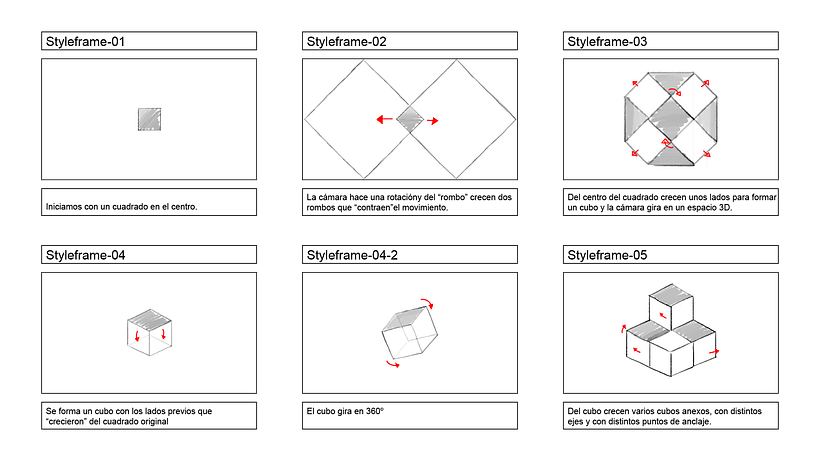 Styleframe-01

Iniciamos con un cuadrado en el centro.

Styleframe-02

La cámara hace una rotacióny del "rombo" crecen dos rombos que "contraen"el movimiento.

Styleframe-03

Del centro del cuadrado crecen unos lados para formar un cubo y la cámara gira en un espacio 3D.

Styleframe-04

Se forma un cubo con los lados previos que "crecieron" del cuadrado original

Styleframe-04-2

El cubo gira en 360º

Styleframe-05

Del cubo crecen varios cubos anexos, con distintos ejes y con distintos puntos de anclaje.