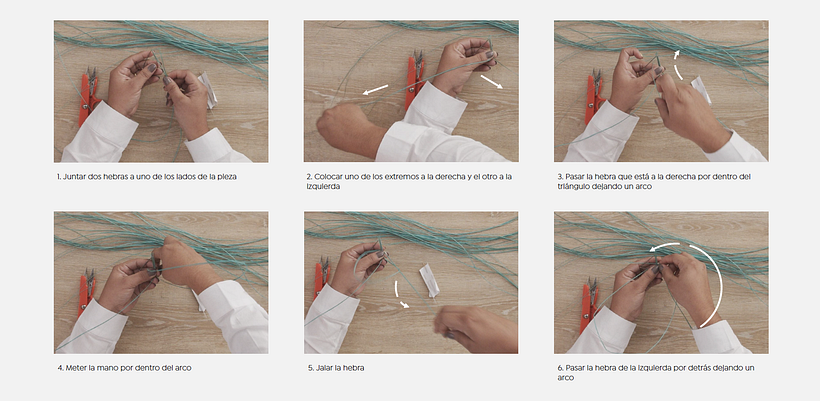 1. Juntar dos hebras a uno de los lados de la pieza

2. Colocar uno de los extremos a la derecha y el otro a la izquierda

3. Pasar la hebra que está a la derecha por dentro del triángulo dejando un arco

4. Meter la mano por dentro del arco

5. Jalar la hebra

6. Pasar la hebra de la izquierda por detrás dejando un arco