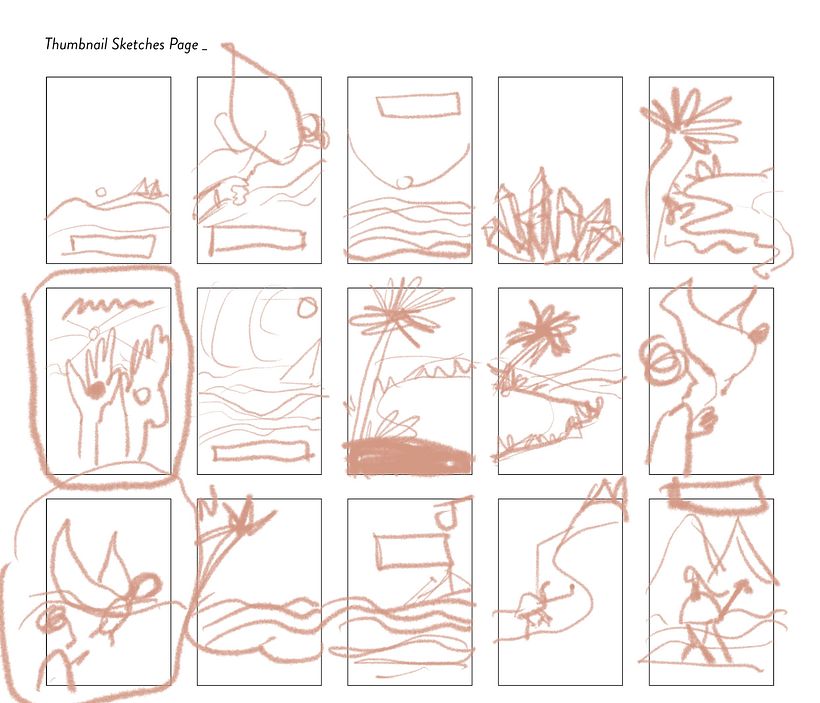 Thumbnail Sketches Page _