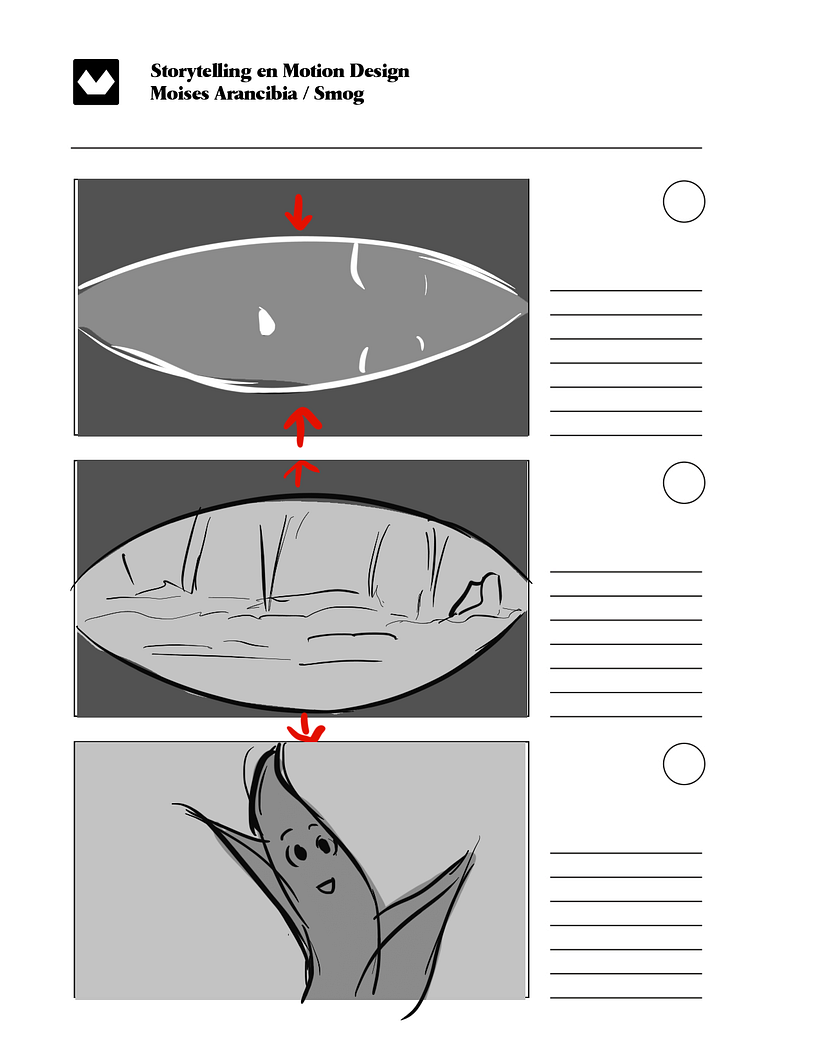 Storytelling en Motion Design
Moises Arancibia / Smog