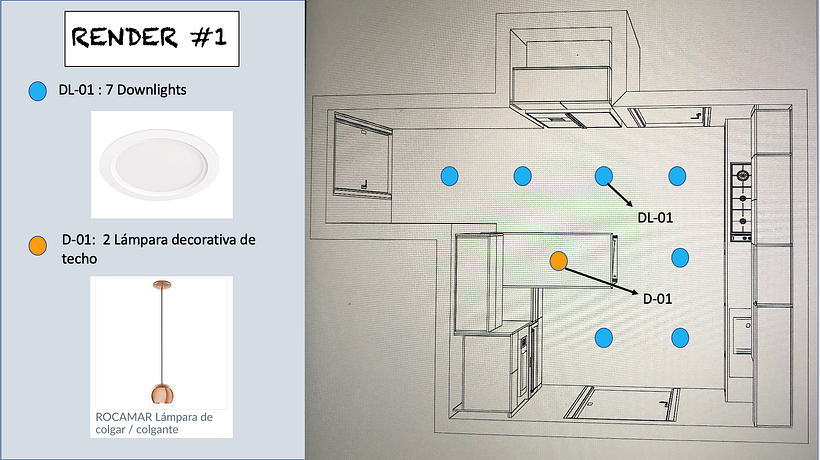 RENDER #1

DL-01 : 7 Downlights

D-01: 2 Lámpara decorativa de techo

ROCAMAR Lámpara de colgar / colgante

DL-01

D-01