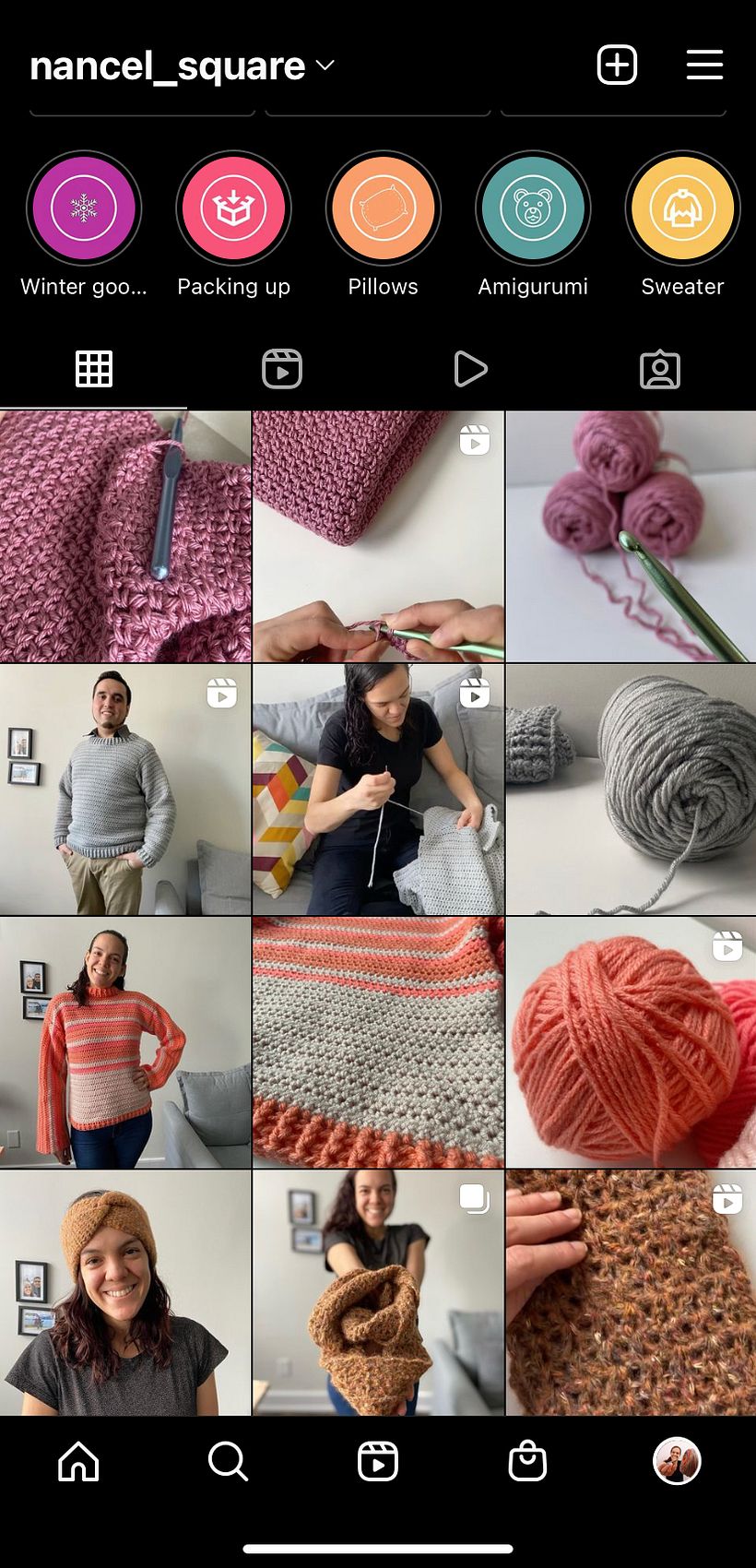 nancel_square

Winter goo... Packing up Pillows Amigurumi Sweater