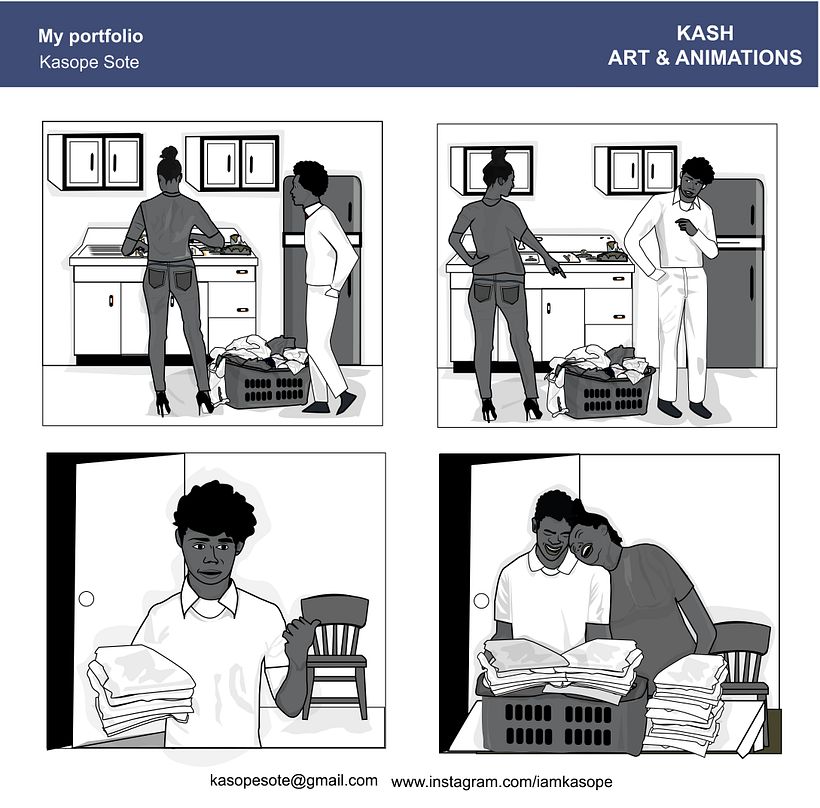 My portfolio
Kasope Sote

KASH
ART & ANIMATIONS

kasopesote@gmail.com www.instagram.com/iamkasope