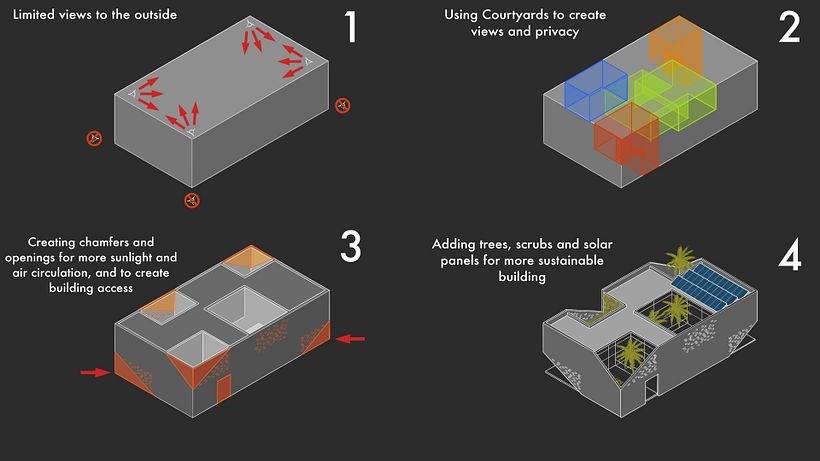 Limited views to the outside

1

Using Courtyards to create views and privacy

2

Creating chamfers and openings for more sunlight and air circulation, and to create building access

3

Adding trees, scrubs and solar panels for more sustainable building

4