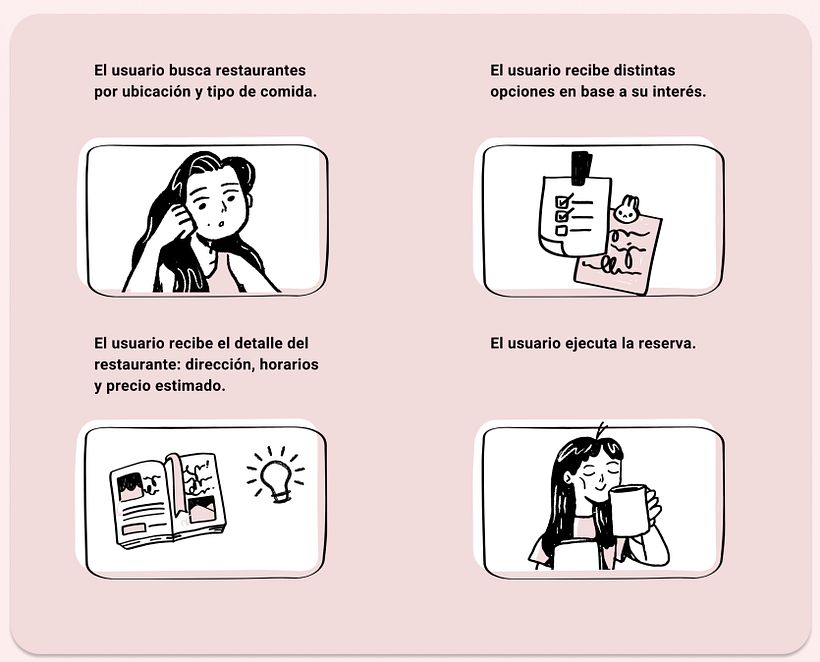 El usuario busca restaurantes por ubicación y tipo de comida.

El usuario recibe distintas opciones en base a su interés.

El usuario recibe el detalle del restaurante: dirección, horarios y precio estimado.

El usuario ejecuta la reserva.