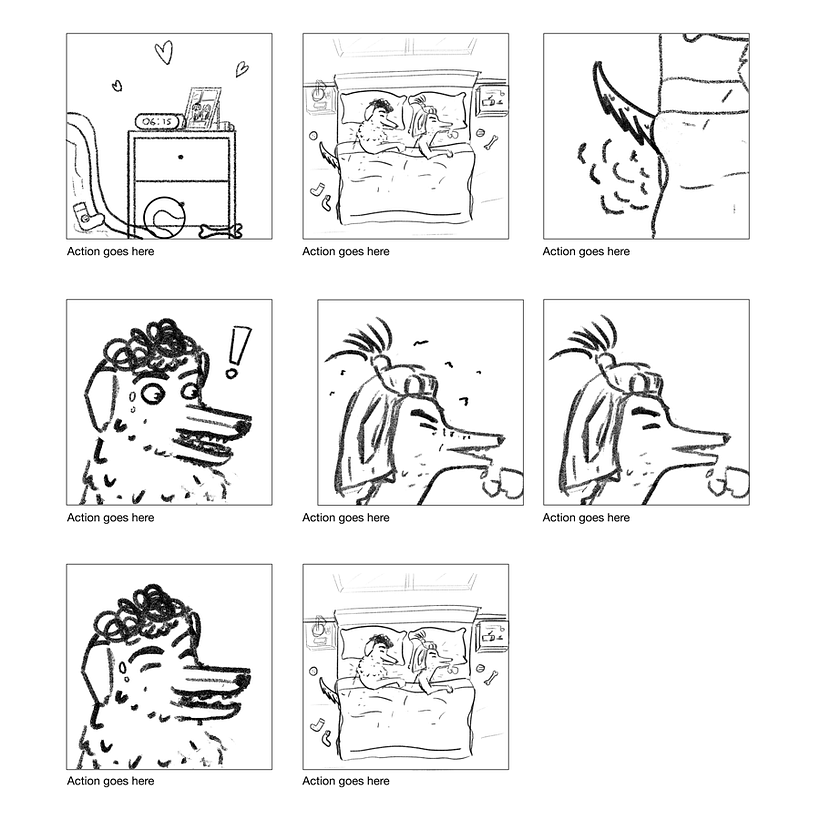 06:15

Action goes here

Action goes here

Action goes here

!

Action goes here

Action goes here

Action goes here

Action goes here

Action goes here