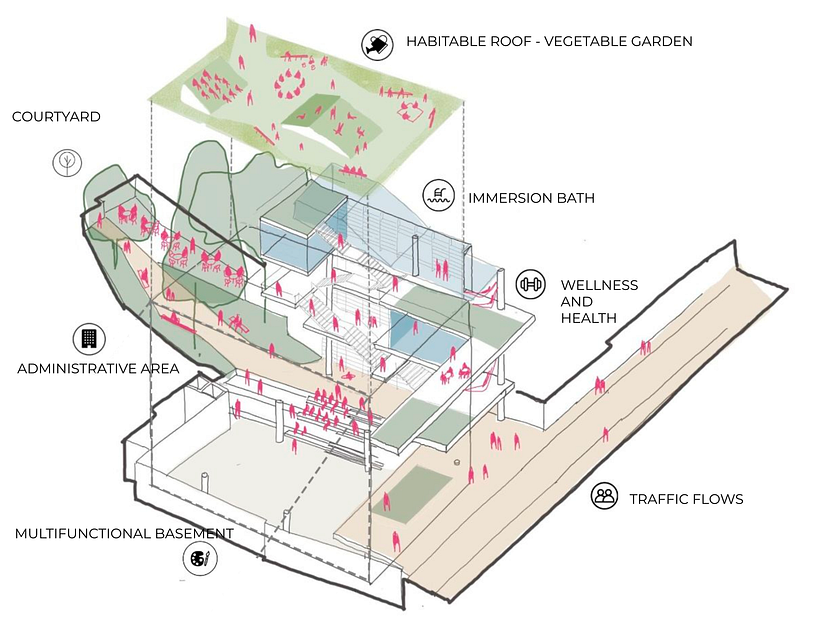 HABITABLE ROOF - VEGETABLE GARDEN

COURTYARD

IMMERSION BATH

WELLNESS AND HEALTH

ADMINISTRATIVE AREA

TRAFFIC FLOWS

MULTIFUNCTIONAL BASEMENT