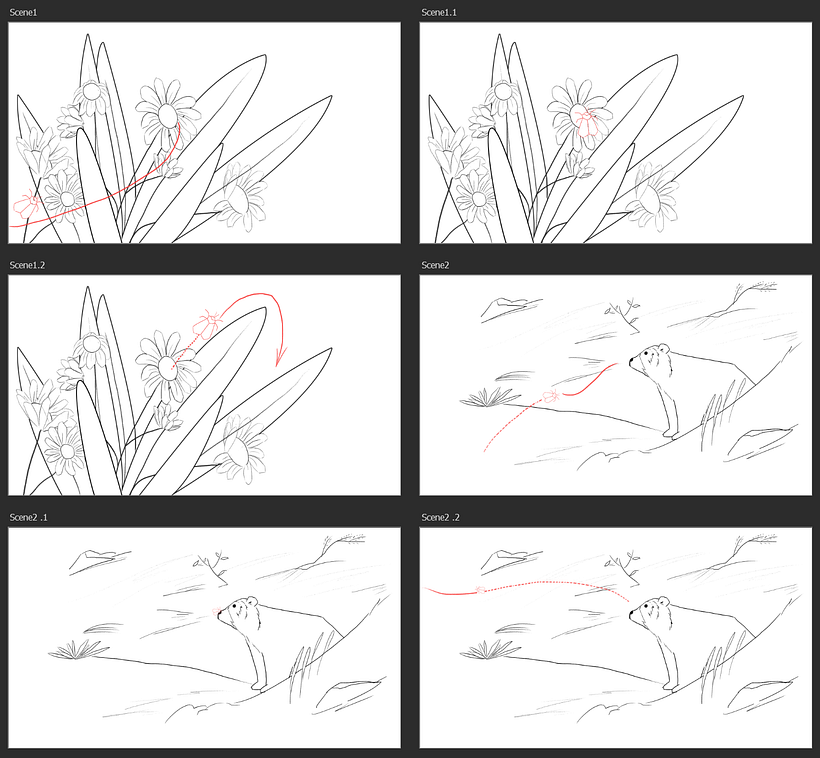 Scene1

Scene1.1

Scene1.2

Scene2

Scene2 .1

Scene2 .2