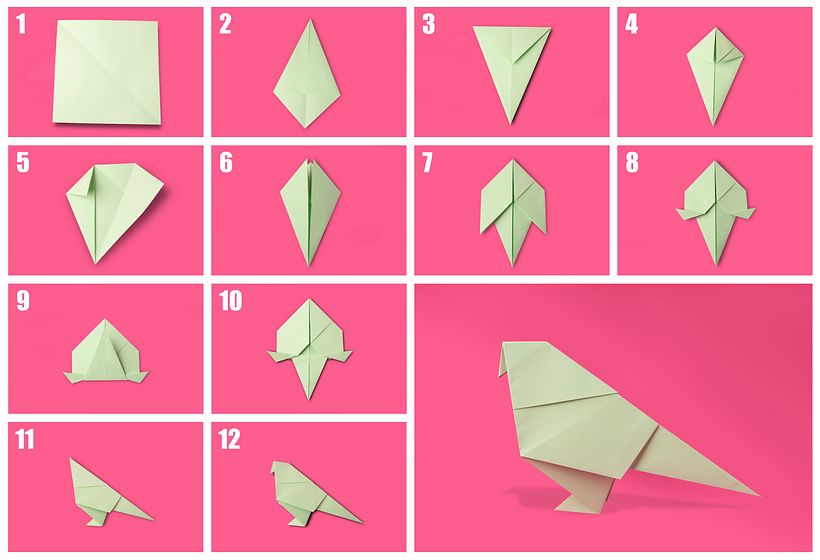 1

2

3

4

5

6

7

8

9

10

11

12