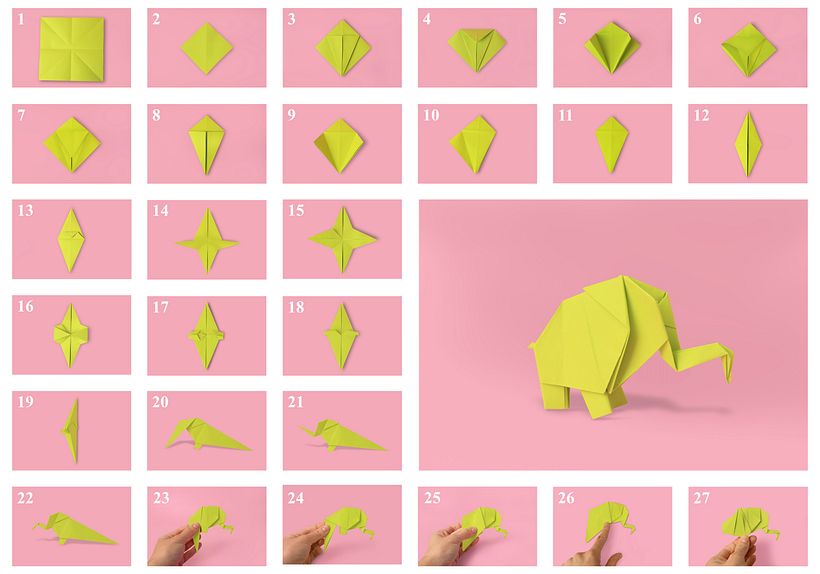 1
2
3
4
5
6
7
8
9
10
11
12
13
14
15
16
17
18
19
20
21
22
23
24
25
26
27