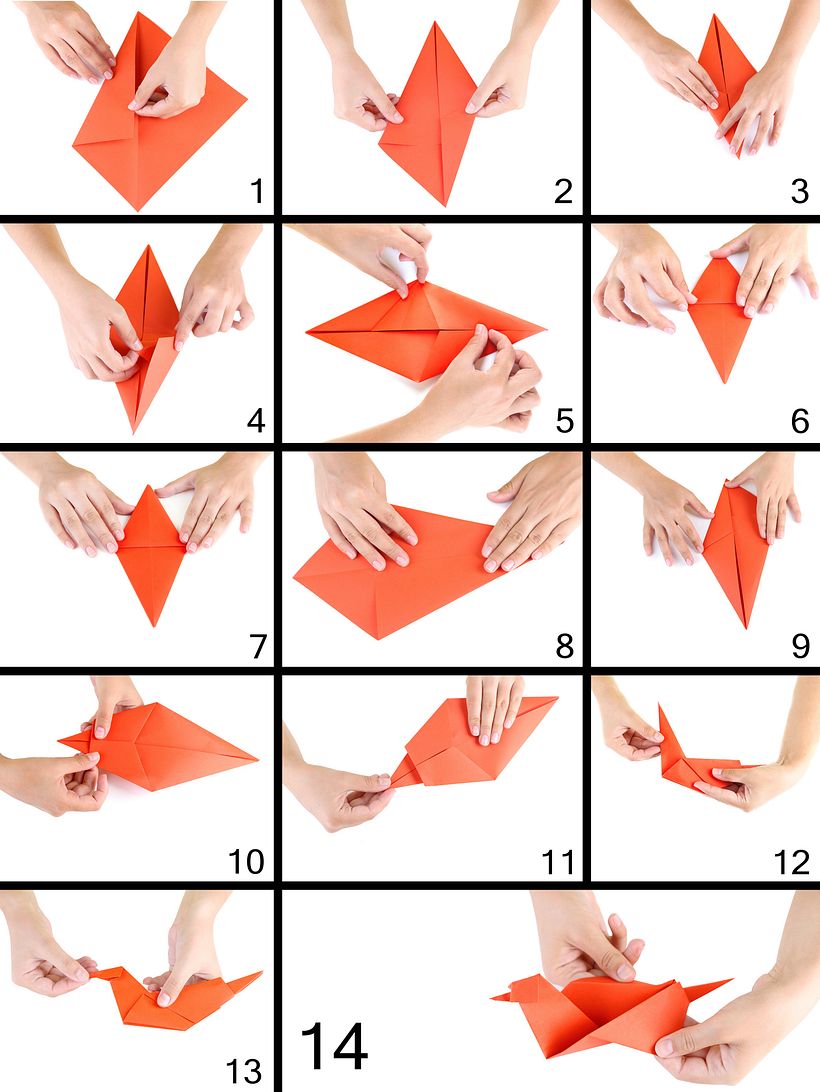 1
2
3
4
5
6
7
8
9
10
11
12
13
14