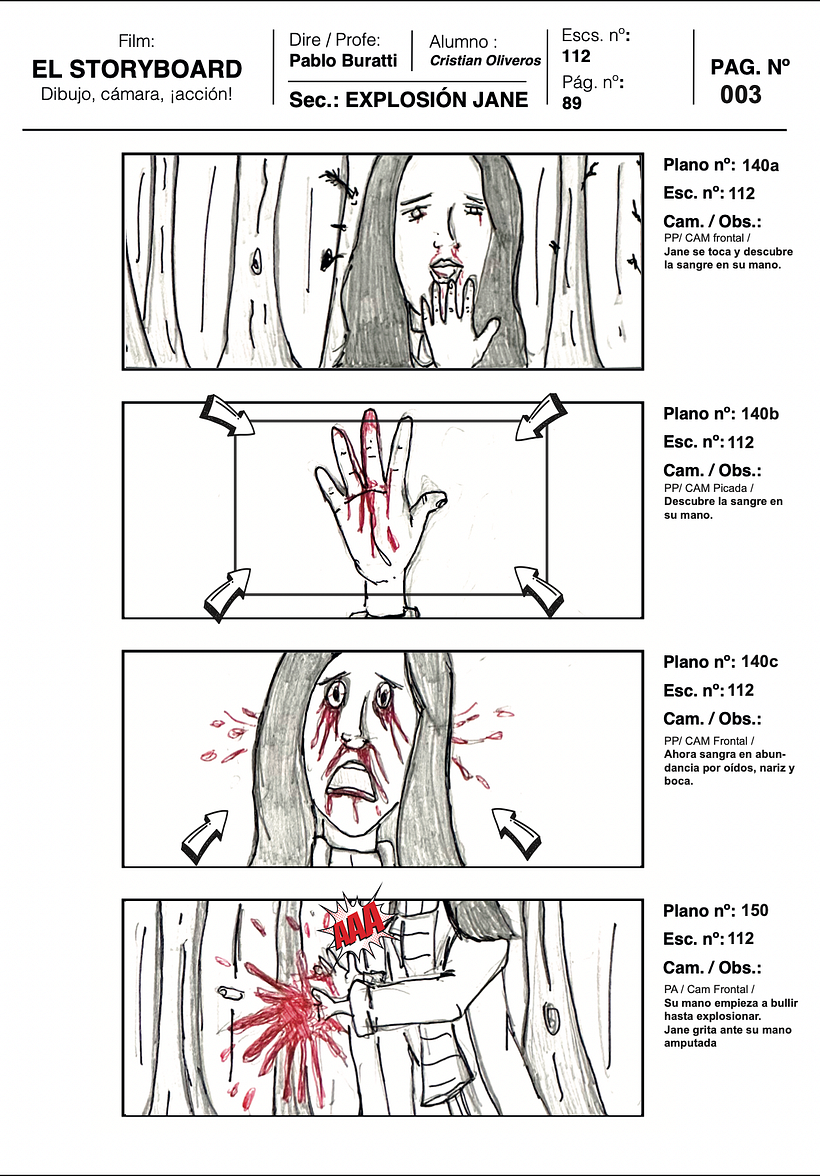 Film:
EL STORYBOARD
Dibujo, cámara, ¡acción!

Dire / Profe:
Pablo Buratti

Alumno :
Cristian Oliveros

Sec.: EXPLOSIÓN JANE

Escs. nº:
112
Pág. nº:
89

PAG. Nº
003

Plano nº: 140a
Esc. nº: 112
Cam. / Obs.:
PP/ CAM frontal /
Jane se toca y descubre la sangre en su mano.

Plano nº: 140b
Esc. nº: 112
Cam. / Obs.:
PP/ CAM Picada /
Descubre la sangre en su mano.

Plano nº: 140c
Esc. nº: 112
Cam. / Obs.:
PP/ CAM Frontal /
Ahora sangra en abundancia por oídos, nariz y boca.

AAA

Plano nº: 150
Esc. nº: 112
Cam. / Obs.:
PA / Cam Frontal /
Su mano empieza a bullir hasta explosionar.
Jane grita ante su mano amputada