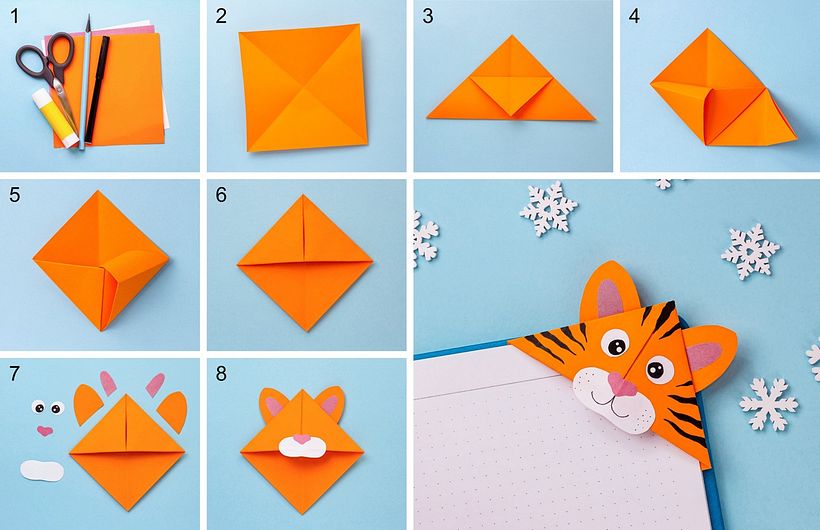 1
2
3
4
5
6
7
8