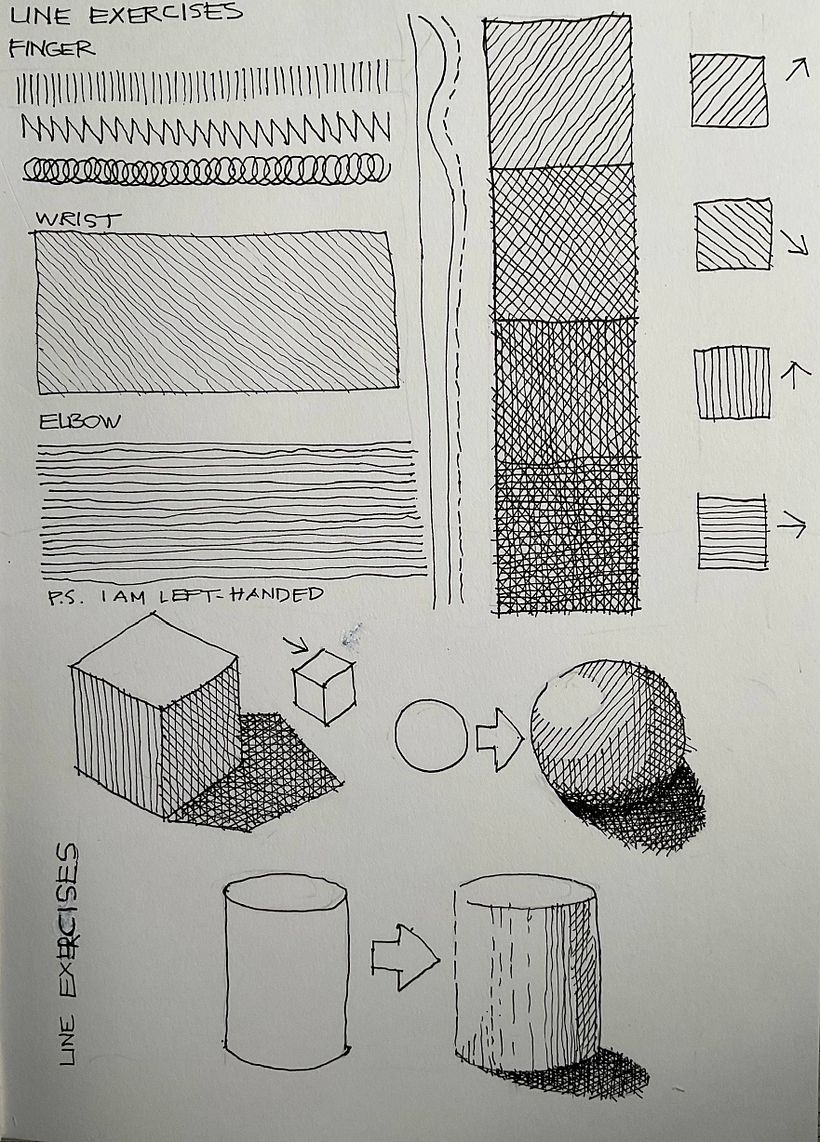 LINE EXERCISES
FINGER

WRIST

ELBOW

P.S. I AM LEFT-HANDED

LINE EXERCISES