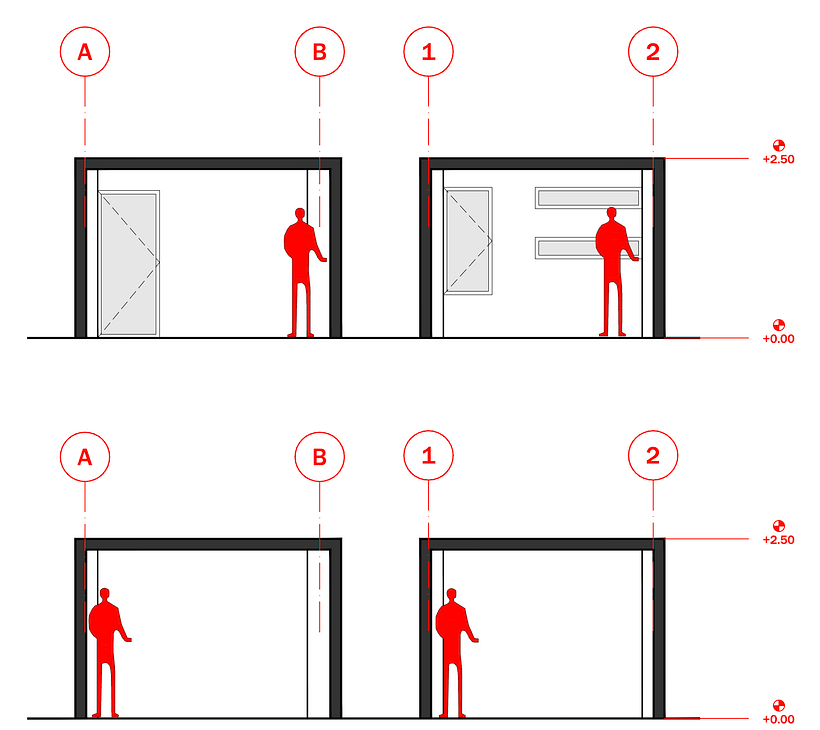 A
B
1
2
+2.50
+0.00

A
B
1
2
+2.50
+0.00