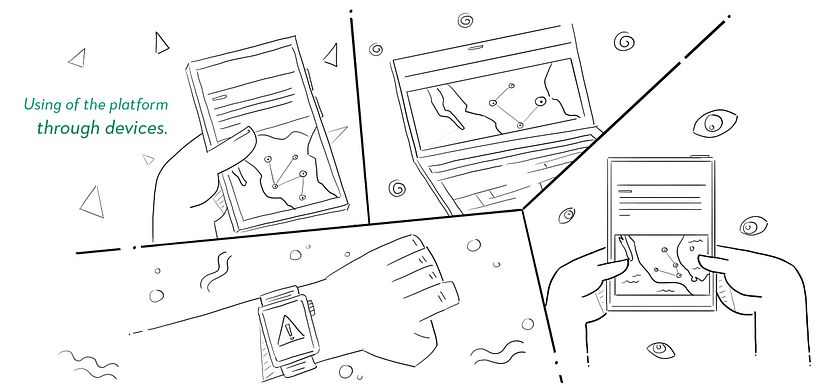 Using of the platform
through devices.