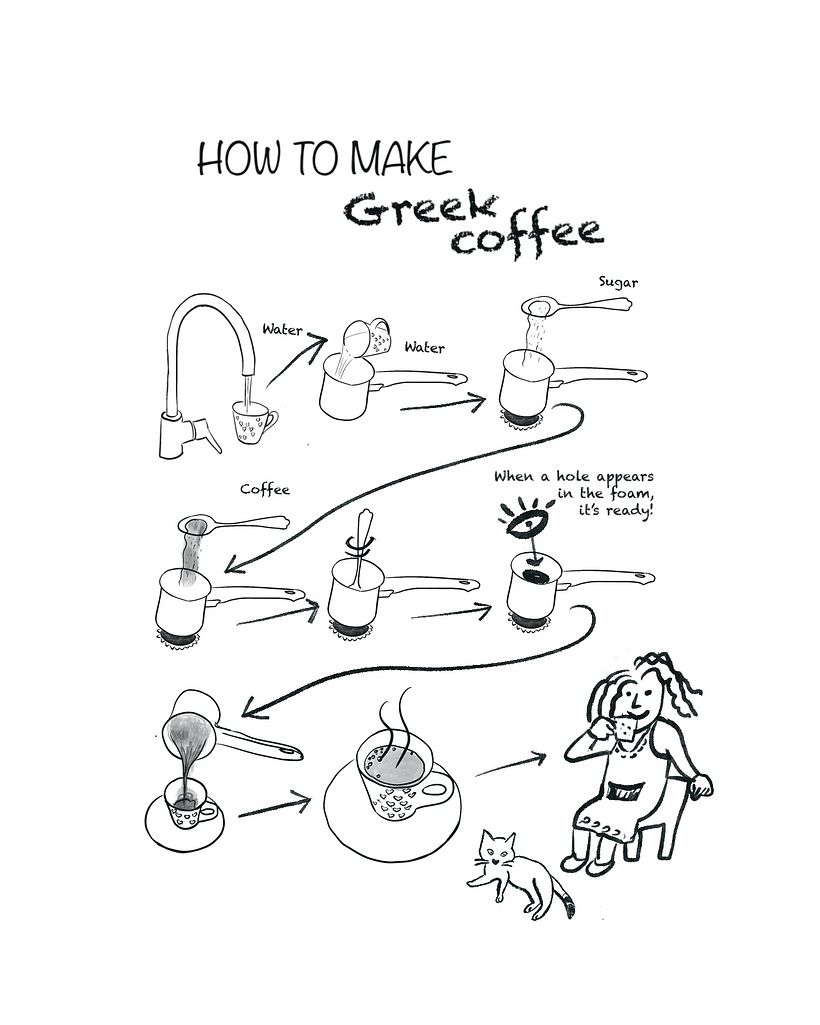 HOW TO MAKE Greek coffee

Water

Water

Sugar

Coffee

When a hole appears in the foam, it's ready!