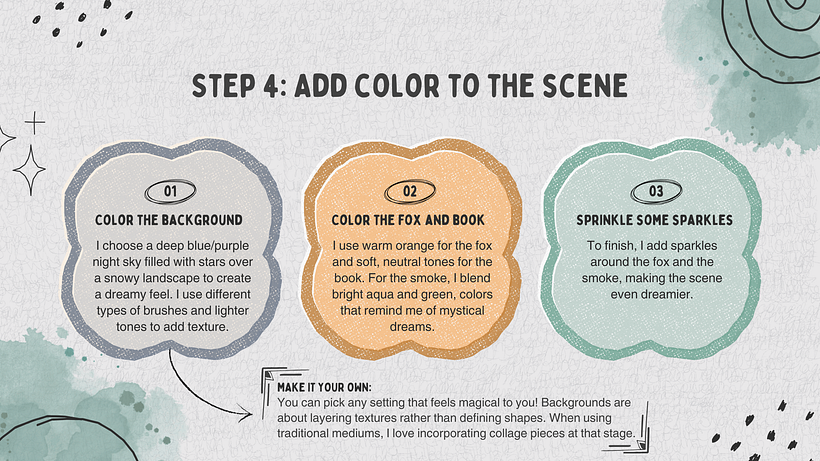 STEP 4: ADD COLOR TO THE SCENE

01
COLOR THE BACKGROUND
I choose a deep blue/purple night sky filled with stars over a snowy landscape to create a dreamy feel. I use different types of brushes and lighter tones to add texture.

02
COLOR THE FOX AND BOOK
I use warm orange for the fox and soft, neutral tones for the book. For the smoke, I blend bright aqua and green, colors that remind me of mystical dreams.

03
SPRINKLE SOME SPARKLES
To finish, I add sparkles around the fox and the smoke, making the scene even dreamier.

MAKE IT YOUR OWN:
You can pick any setting that feels magical to you! Backgrounds are about layering textures rather than defining shapes. When using traditional mediums, I love incorporating collage pieces at that stage.