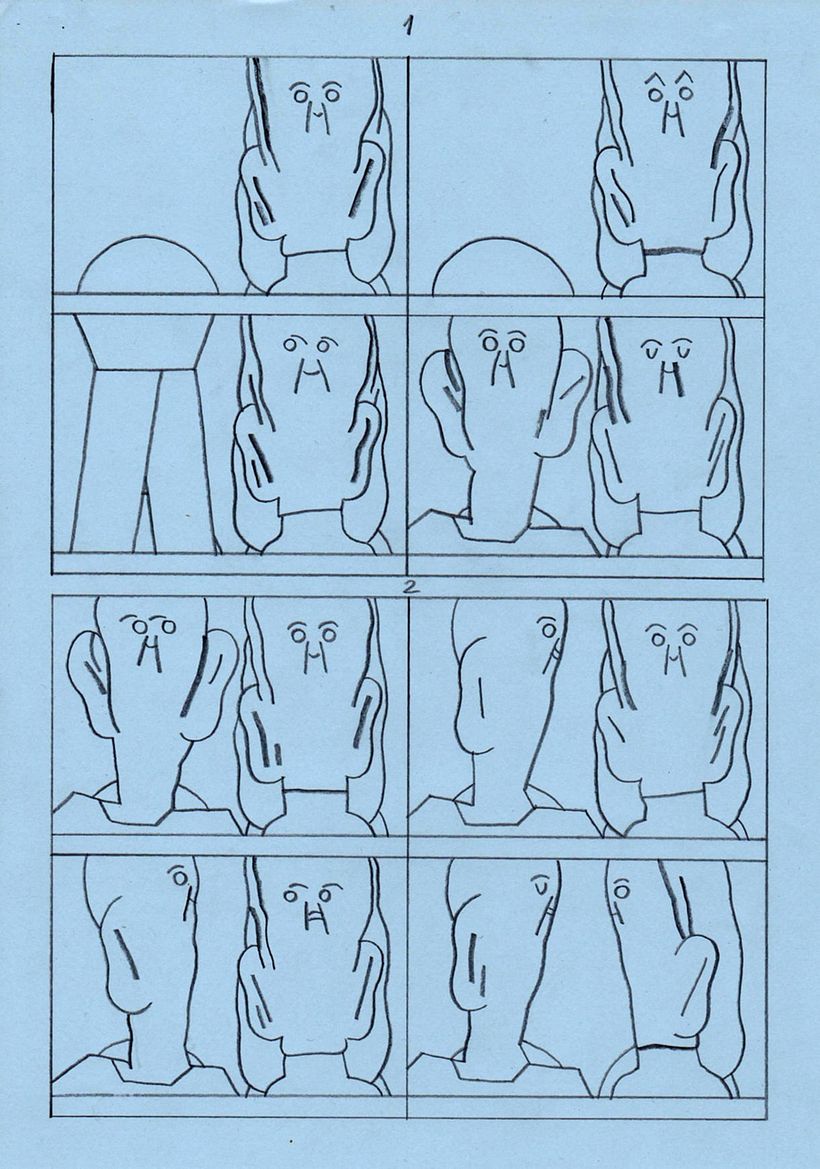 1

2