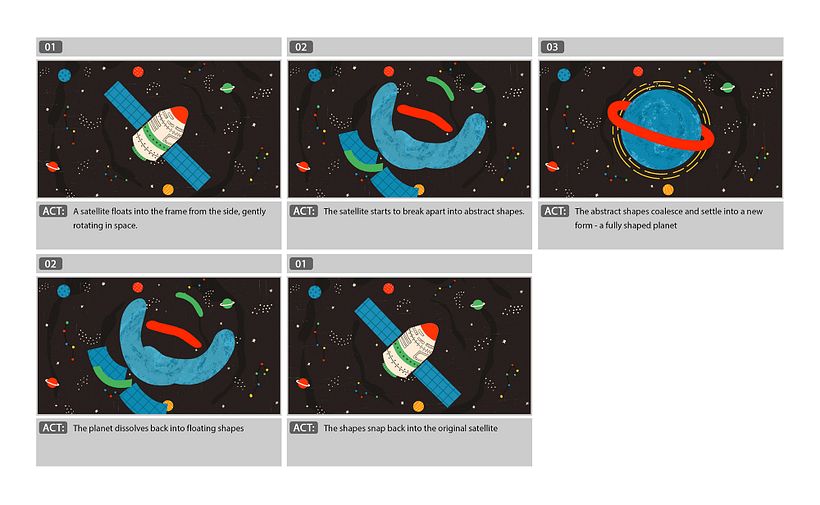 01

ACT: A satellite floats into the frame from the side, gently rotating in space.

02

ACT: The satellite starts to break apart into abstract shapes.

03

ACT: The abstract shapes coalesce and settle into a new form - a fully shaped planet

02

ACT: The planet dissolves back into floating shapes

01

ACT: The shapes snap back into the original satellite