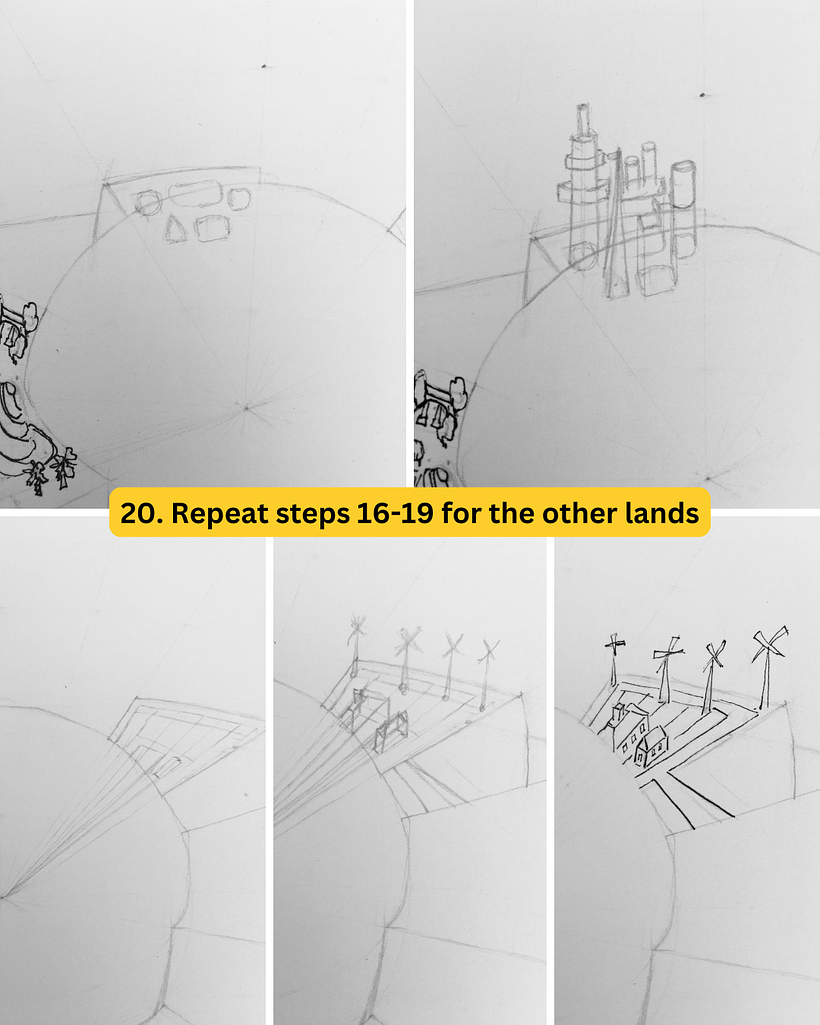 20. Repeat steps 16-19 for the other lands