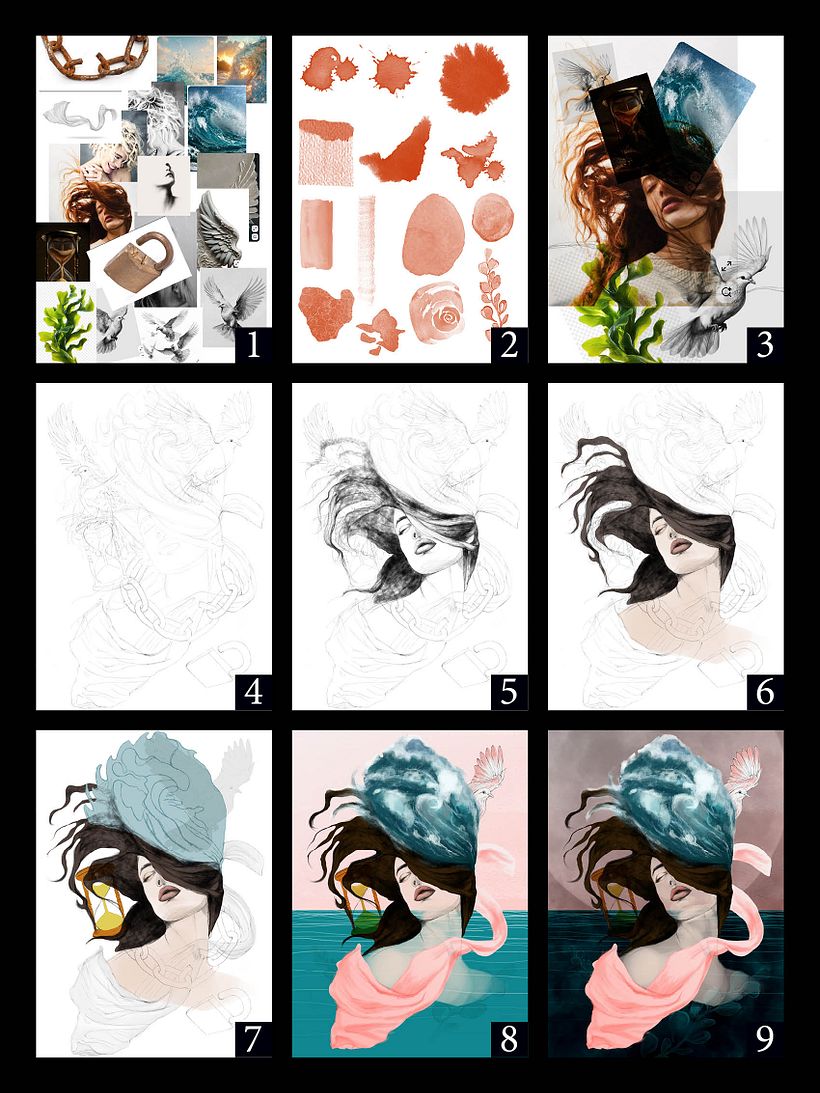 1
2
3
4
5
6
7
8
9